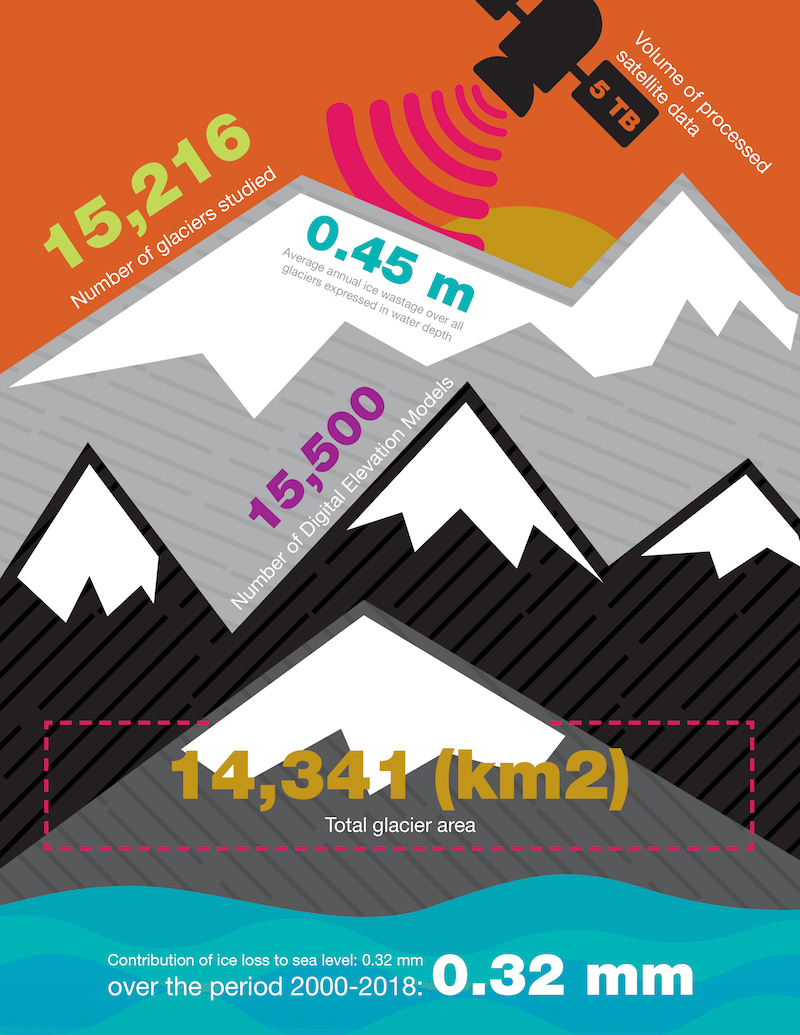 5 TB
Volume of processed satellite data

15,216
Number of glaciers studied

0.45 m
Average annual ice wastage over all glaciers expressed in water depth

15,500
Number of Digital Elevation Models

14,341 (km2)
Total glacier area

Contribution of ice loss to sea level: 0.32 mm over the period 2000-2018: 0.32 mm