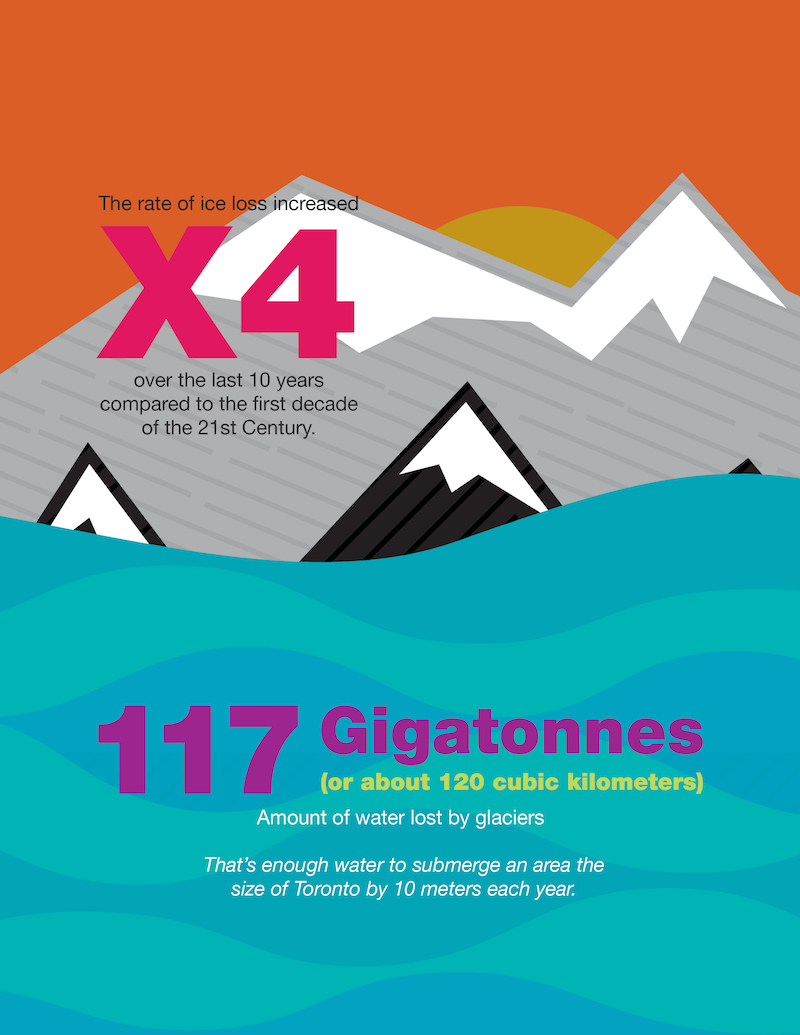 The rate of ice loss increased

X4

over the last 10 years compared to the first decade of the 21st Century.

117 Gigatonnes

(or about 120 cubic kilometers)

Amount of water lost by glaciers

That's enough water to submerge an area the size of Toronto by 10 meters each year.